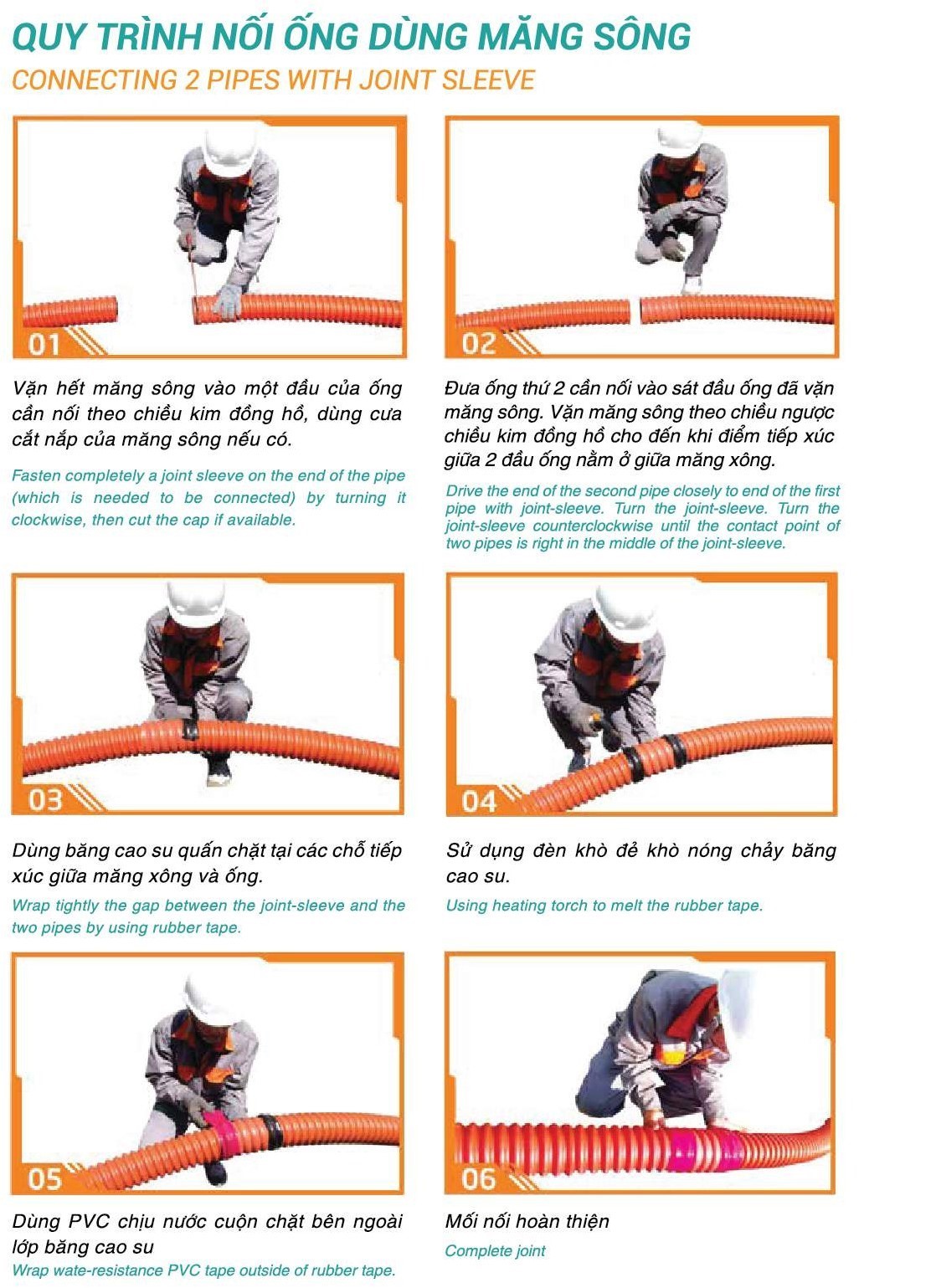 QUY TRÌNH NỐI ỐNG DÙNG MĂNG SÔNG
CONNECTING 2 PIPES WITH JOINT SLEEVE

01

Vặn hết măng sông vào một đầu của ống cần nối theo chiều kim đồng hồ, dùng cưa cắt nắp của măng sông nếu có.

Fasten completely a joint sleeve on the end of the pipe (which is needed to be connected) by turning it clockwise, then cut the cap if available.

02

Đưa ống thứ 2 cần nối vào sát đầu ống đã vặn măng sông. Vặn măng sông theo chiều ngược chiều kim đồng hồ cho đến khi điểm tiếp xúc giữa 2 đầu ống nằm ở giữa măng xông.

Drive the end of the second pipe closely to end of the first pipe with joint-sleeve. Turn the joint-sleeve. Turn the joint-sleeve counterclockwise until the contact point of two pipes is right in the middle of the joint-sleeve.

03

Dùng băng cao su quấn chặt tại các chỗ tiếp xúc giữa măng xông và ống.

Wrap tightly the gap between the joint-sleeve and the two pipes by using rubber tape.

04

Sử dụng đèn khò để khò nóng chảy băng cao su.

Using heating torch to melt the rubber tape.

05

Dùng PVC chịu nước cuộn chặt bên ngoài lớp băng cao su

Wrap wate-resistance PVC tape outside of rubber tape.

06

Mối nối hoàn thiện

Complete joint